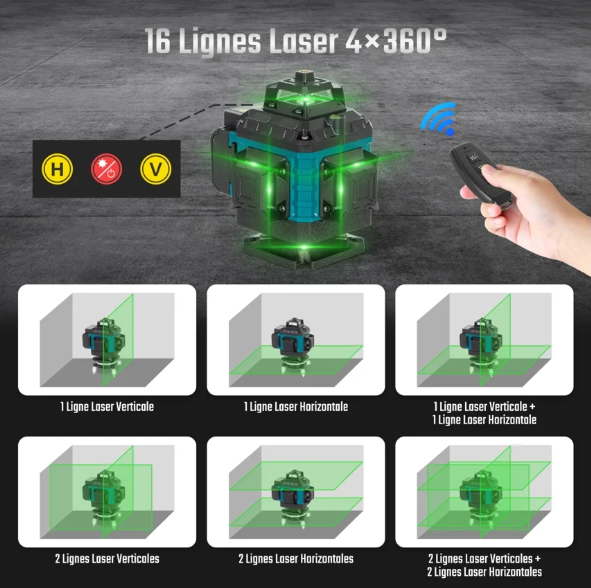 16 Lignes Laser 4×360°

H

V

1 Ligne Laser Verticale

1 Ligne Laser Horizontale

1 Ligne Laser Verticale +
1 Ligne Laser Horizontale

2 Lignes Laser Verticales

2 Lignes Laser Horizontales

2 Lignes Laser Verticales +
2 Lignes Laser Horizontales